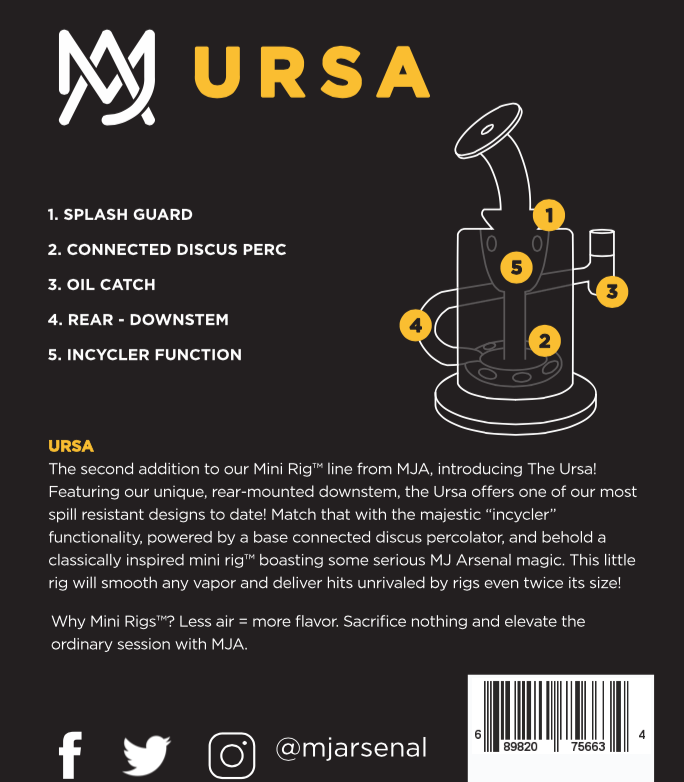 URSA

1. SPLASH GUARD
2. CONNECTED DISCUS PERC
3. OIL CATCH
4. REAR - DOWNSTEM
5. INCYCLER FUNCTION

1
5
3
4
2

URSA
The second addition to our Mini Rig™ line from MJA, introducing The Ursa! Featuring our unique, rear-mounted downstem, the Ursa offers one of our most spill resistant designs to date! Match that with the majestic "incycler" functionality, powered by a base connected discus percolator, and behold a classically inspired mini rig™ boasting some serious MJ Arsenal magic. This little rig will smooth any vapor and deliver hits unrivaled by rigs even twice its size!

Why Mini Rigs™? Less air = more flavor. Sacrifice nothing and elevate the ordinary session with MJA.

@mjarsenal

6 89820 75663 4