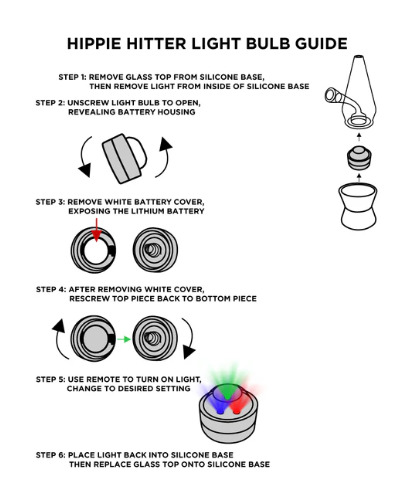 HIPPIE HITTER LIGHT BULB GUIDE

STEP 1: REMOVE GLASS TOP FROM SILICONE BASE, THEN REMOVE LIGHT FROM INSIDE OF SILICONE BASE

STEP 2: UNSCREW LIGHT BULB TO OPEN, REVEALING BATTERY HOUSING

STEP 3: REMOVE WHITE BATTERY COVER, EXPOSING THE LITHIUM BATTERY

STEP 4: AFTER REMOVING WHITE COVER, RESCREW TOP PIECE BACK TO BOTTOM PIECE

STEP 5: USE REMOTE TO TURN ON LIGHT, CHANGE TO DESIRED SETTING

STEP 6: PLACE LIGHT BACK INTO SILICONE BASE THEN REPLACE GLASS TOP ONTO SILICONE BASE